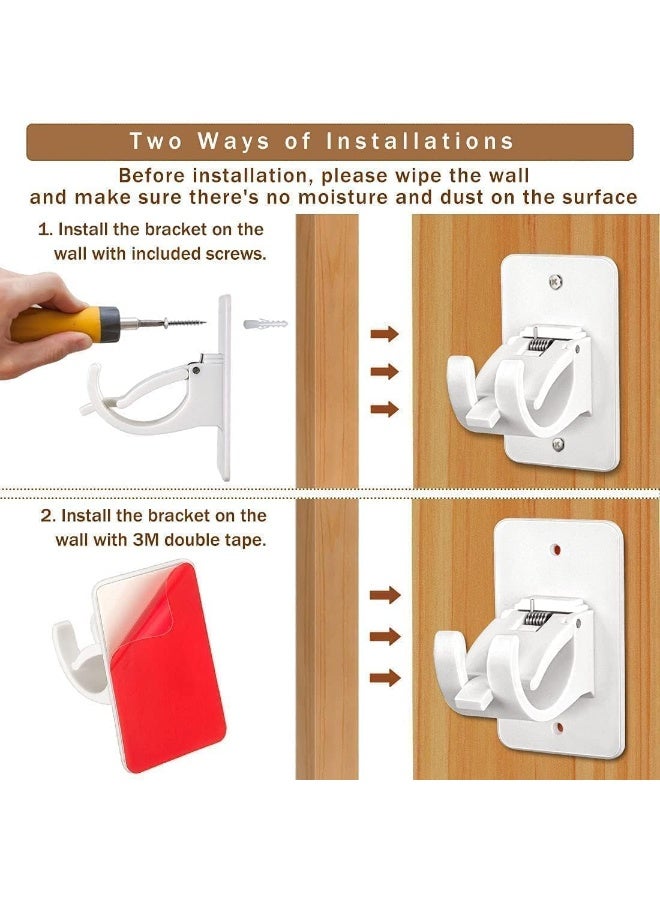 Two Ways of Installations

Before installation, please wipe the wall and make sure there's no moisture and dust on the surface

1. Install the bracket on the wall with included screws.

2. Install the bracket on the wall with 3M double tape.